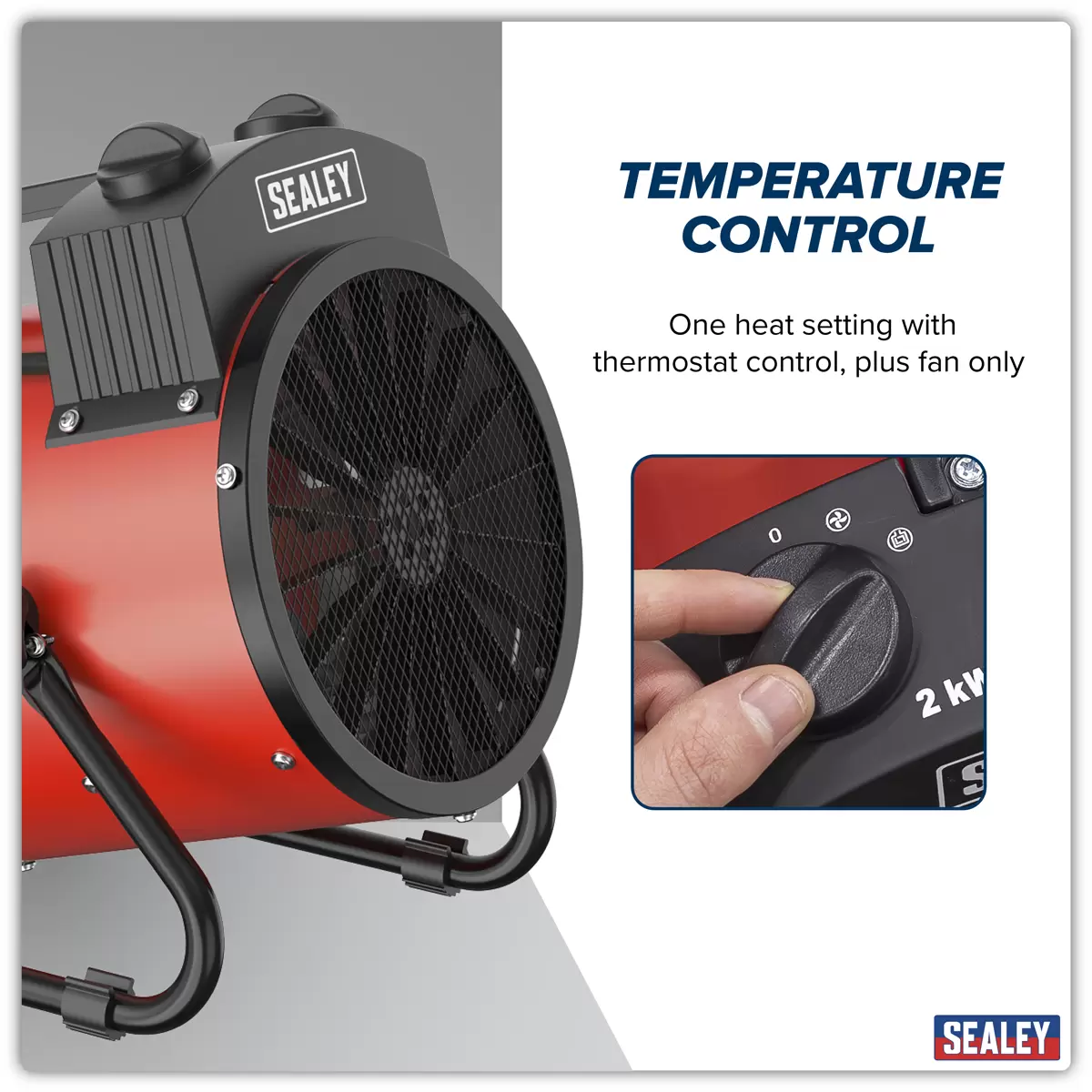 SEALEY

TEMPERATURE CONTROL

One heat setting with thermostat control, plus fan only

0

2 kW

SEALEY